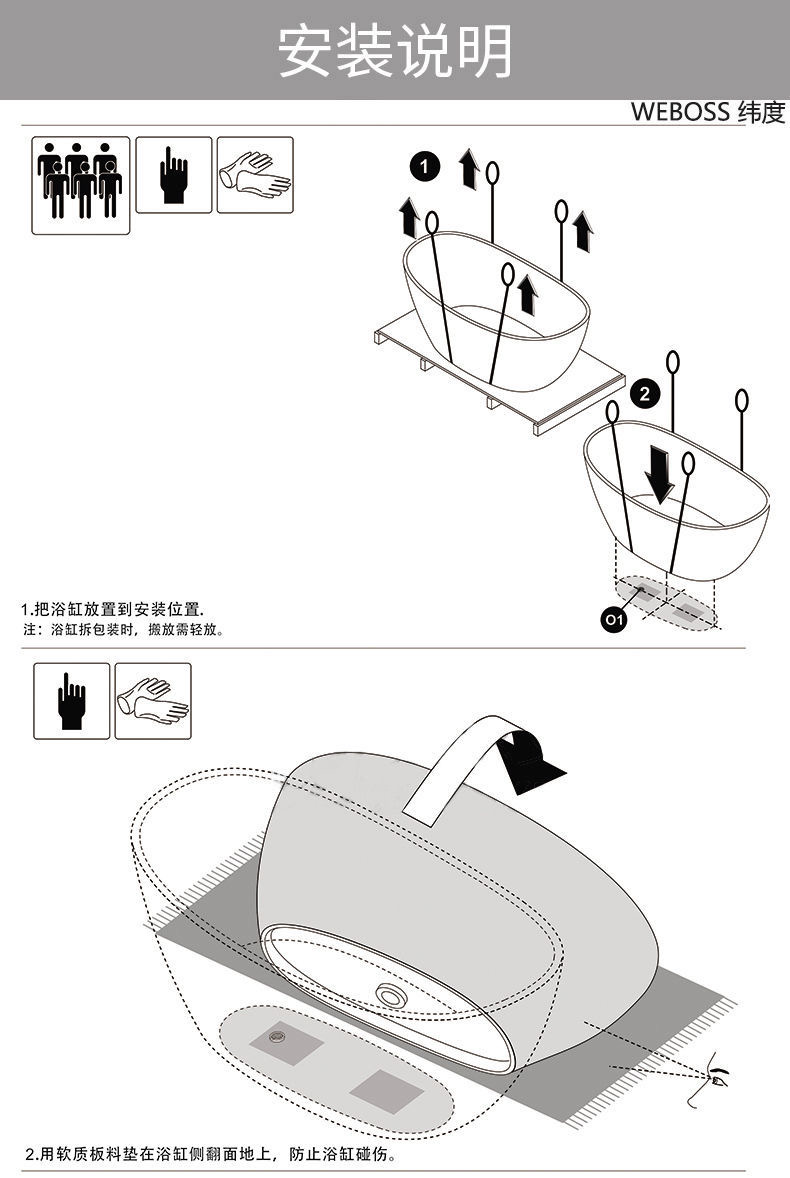 安装说明

WEBOSS 纬度

1

2

O1

1.把浴缸放置到安装位置.
注：浴缸拆包装时，搬放需轻放。

2.用软质板料垫在浴缸侧翻面地上，防止浴缸碰伤。